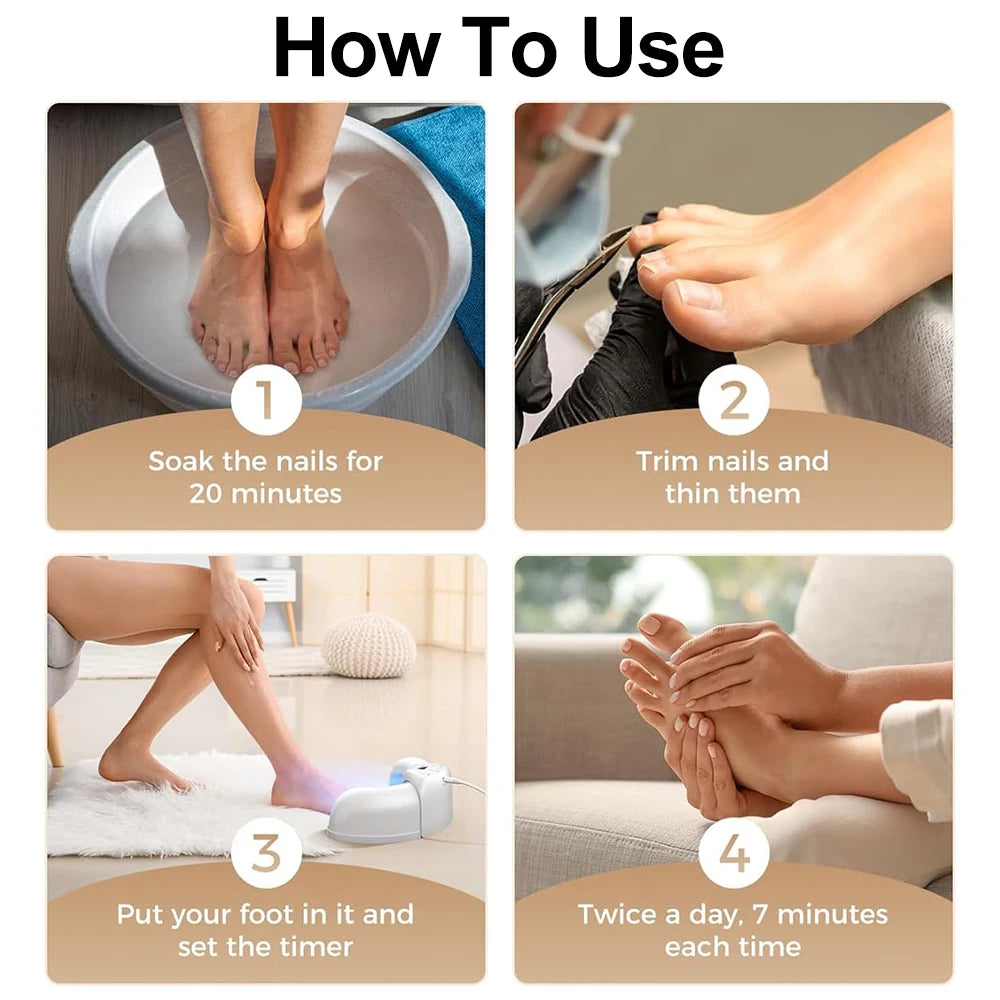 How To Use

1
Soak the nails for 20 minutes

2
Trim nails and thin them

3
Put your foot in it and set the timer

4
Twice a day, 7 minutes each time