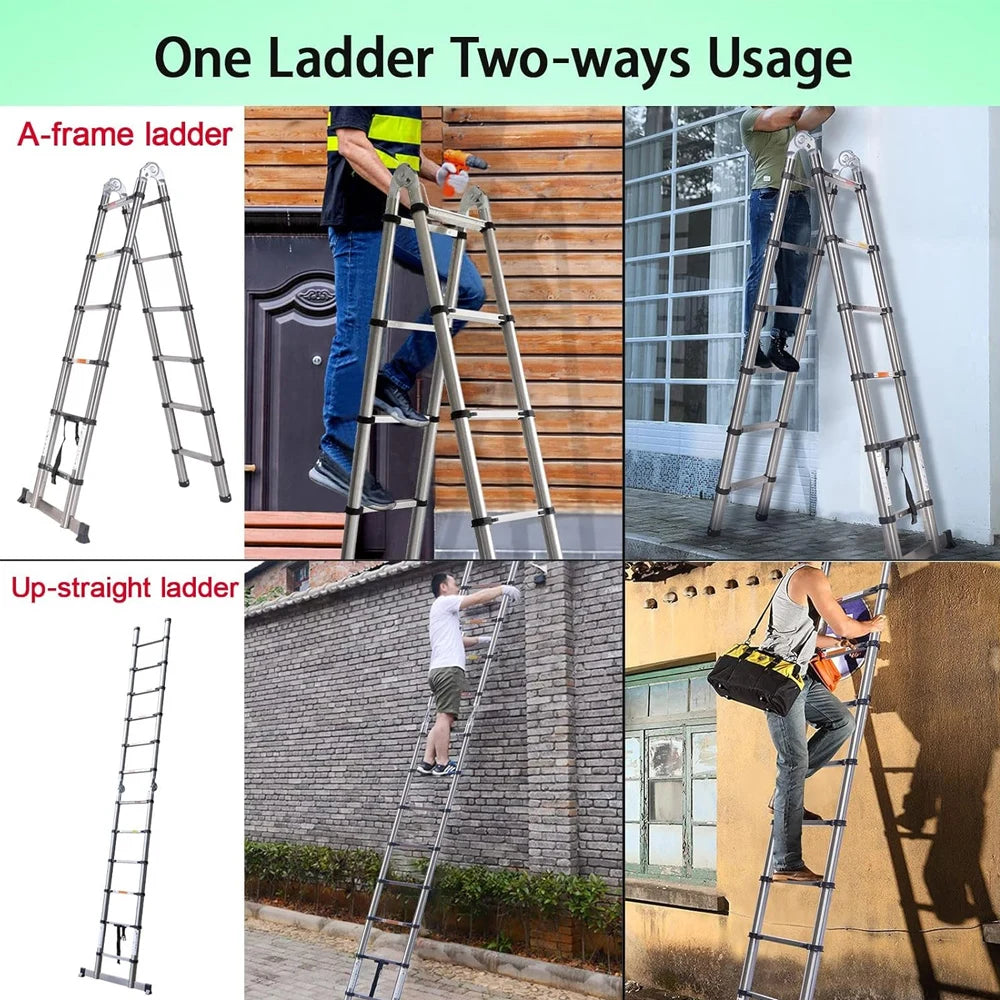 One Ladder Two-ways Usage

A-frame ladder

Up-straight ladder