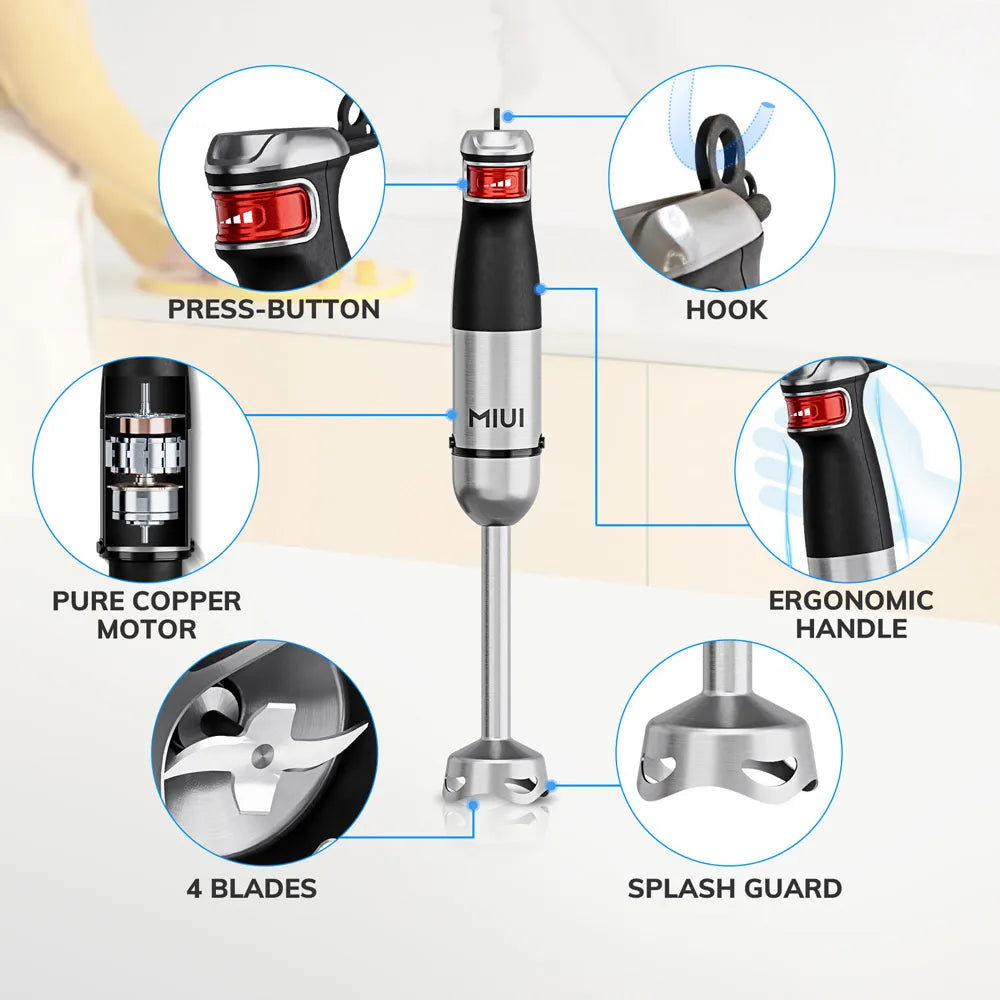 PRESS-BUTTON

HOOK

MIUI

PURE COPPER MOTOR

ERGONOMIC HANDLE

4 BLADES

SPLASH GUARD