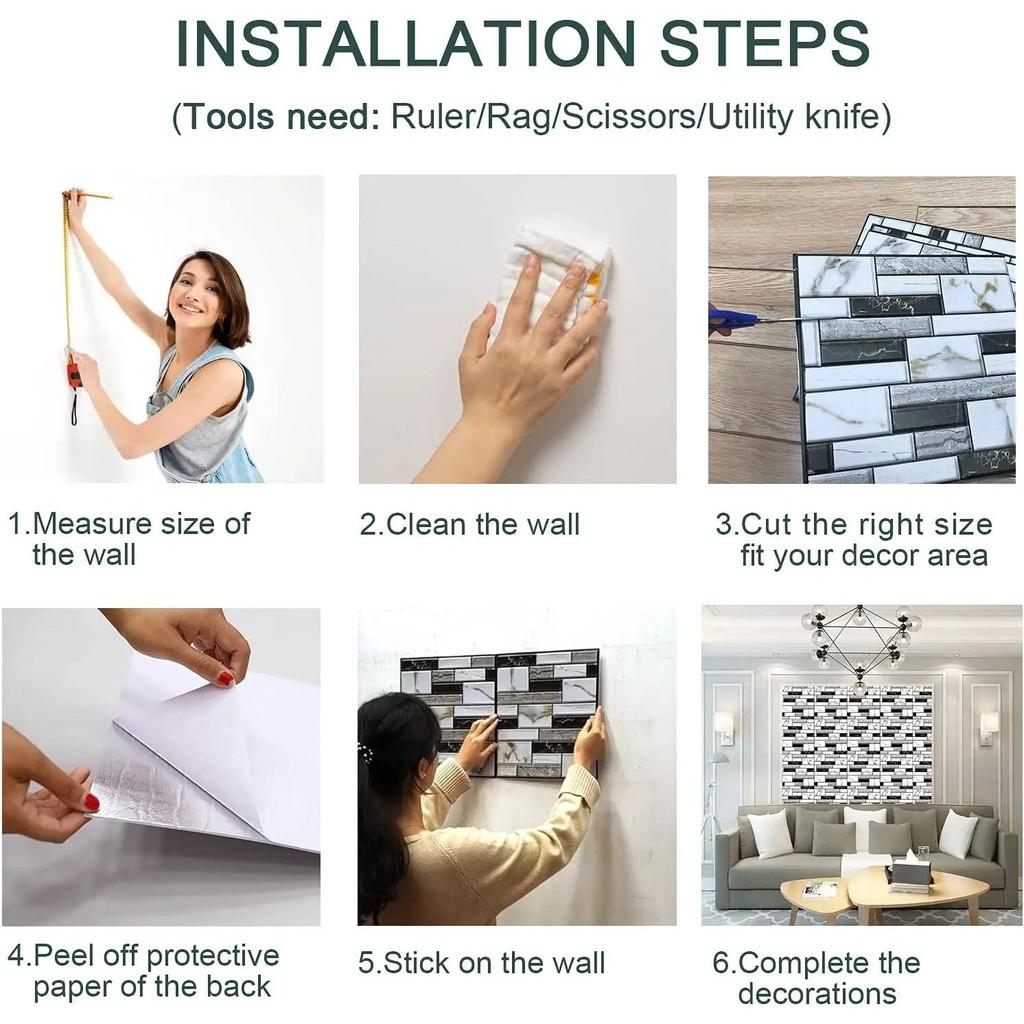 INSTALLATION STEPS

(Tools need: Ruler/Rag/Scissors/Utility knife)

1.Measure size of the wall

2.Clean the wall

3.Cut the right size fit your decor area

4.Peel off protective paper of the back

5.Stick on the wall

6.Complete the decorations